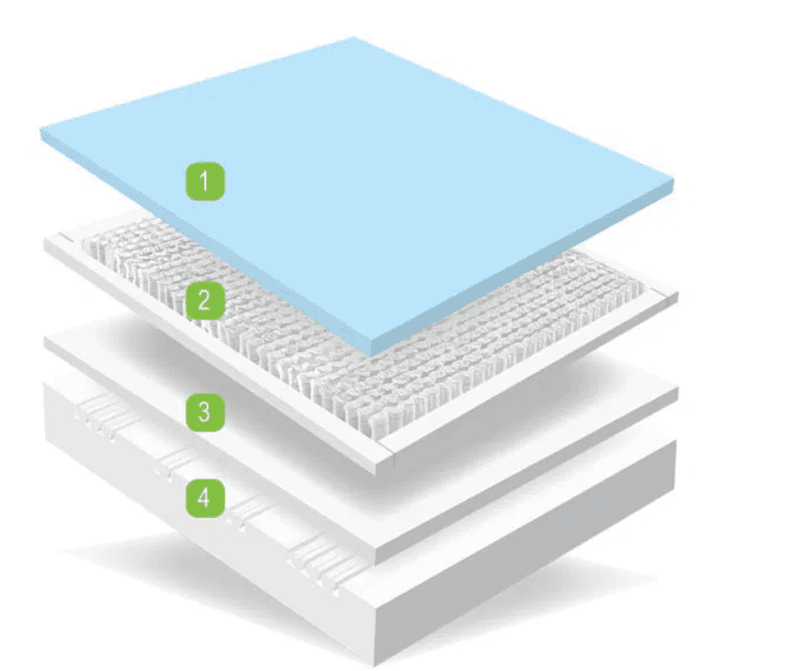 1
2
3
4